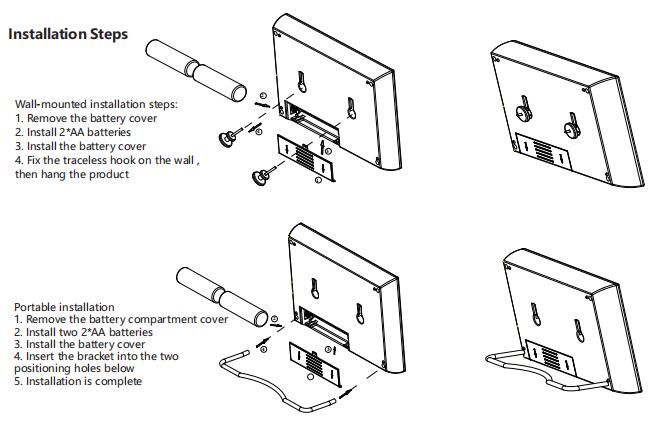 Installation Steps

Wall-mounted installation steps:
1. Remove the battery cover
2. Install 2*AA batteries
3. Install the battery cover
4. Fix the traceless hook on the wall , then hang the product

Portable installation
1. Remove the battery compartment cover
2. Install two 2*AA batteries
3. Install the battery cover
4. Insert the bracket into the two positioning holes below
5. Installation is complete