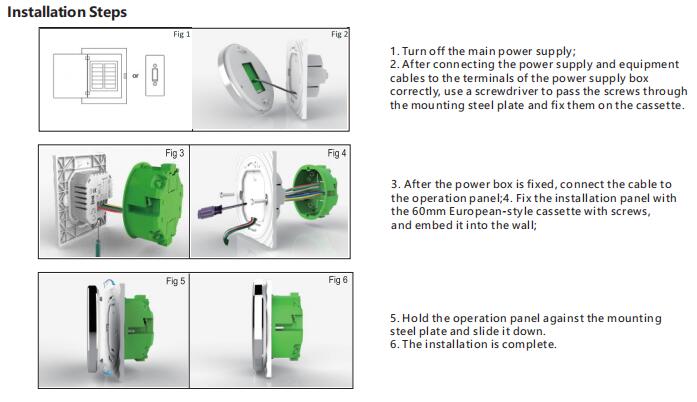 Installation Steps

Fig 1

or

Fig 2

1. Turn off the main power supply;
2. After connecting the power supply and equipment cables to the terminals of the power supply box correctly, use a screwdriver to pass the screws through the mounting steel plate and fix them on the cassette.

Fig 3

Fig 4

3. After the power box is fixed, connect the cable to the operation panel;4. Fix the installation panel with the 60mm European-style cassette with screws, and embed it into the wall;

Fig 5

Fig 6

5. Hold the operation panel against the mounting steel plate and slide it down.
6. The installation is complete.