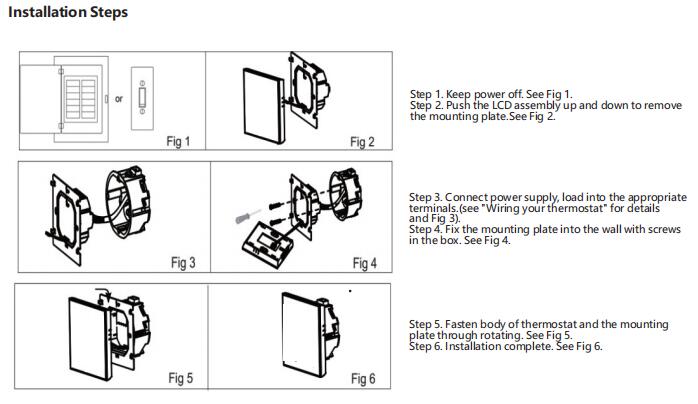 Installation Steps

or

Fig 1

Fig 2

Step 1. Keep power off. See Fig 1.
Step 2. Push the LCD assembly up and down to remove the mounting plate.See Fig 2.

Fig 3

Fig 4

Step 3. Connect power supply, load into the appropriate terminals.(see "Wiring your thermostat" for details and Fig 3).
Step 4. Fix the mounting plate into the wall with screws in the box. See Fig 4.

Fig 5

Fig 6

Step 5. Fasten body of thermostat and the mounting plate through rotating. See Fig 5.
Step 6. Installation complete. See Fig 6.