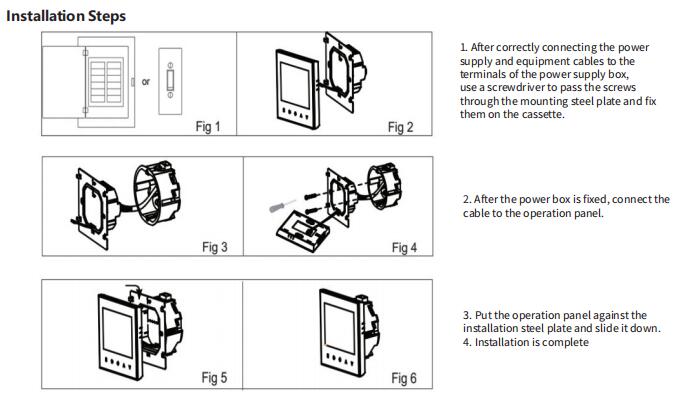 Installation Steps

or

Fig 1

Fig 2

1. After correctly connecting the power supply and equipment cables to the terminals of the power supply box, use a screwdriver to pass the screws through the mounting steel plate and fix them on the cassette.

Fig 3

Fig 4

2. After the power box is fixed, connect the cable to the operation panel.

Fig 5

Fig 6

3. Put the operation panel against the installation steel plate and slide it down.
4. Installation is complete